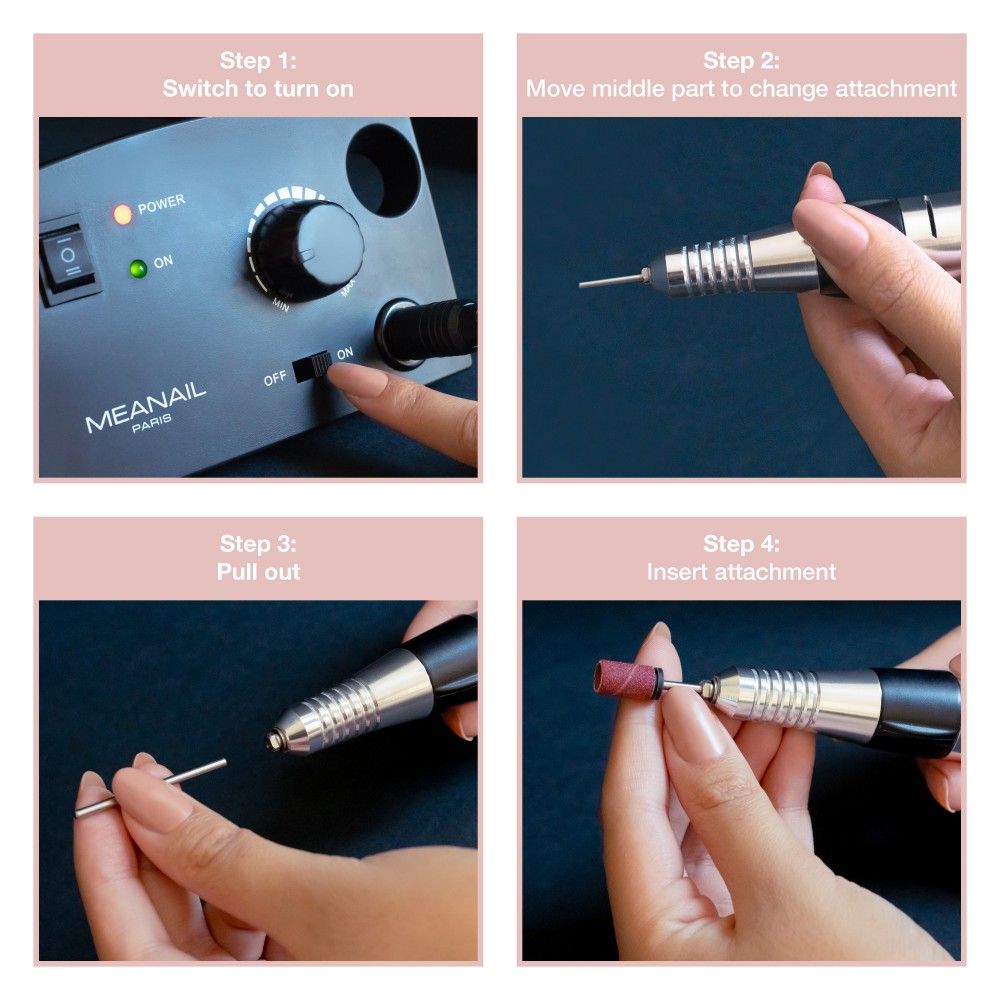 Step 1:
Switch to turn on

POWER
ON
MIN
MAX
OFF
ON
MEANAIL
PARIS

Step 2:
Move middle part to change attachment

Step 3:
Pull out

Step 4:
Insert attachment